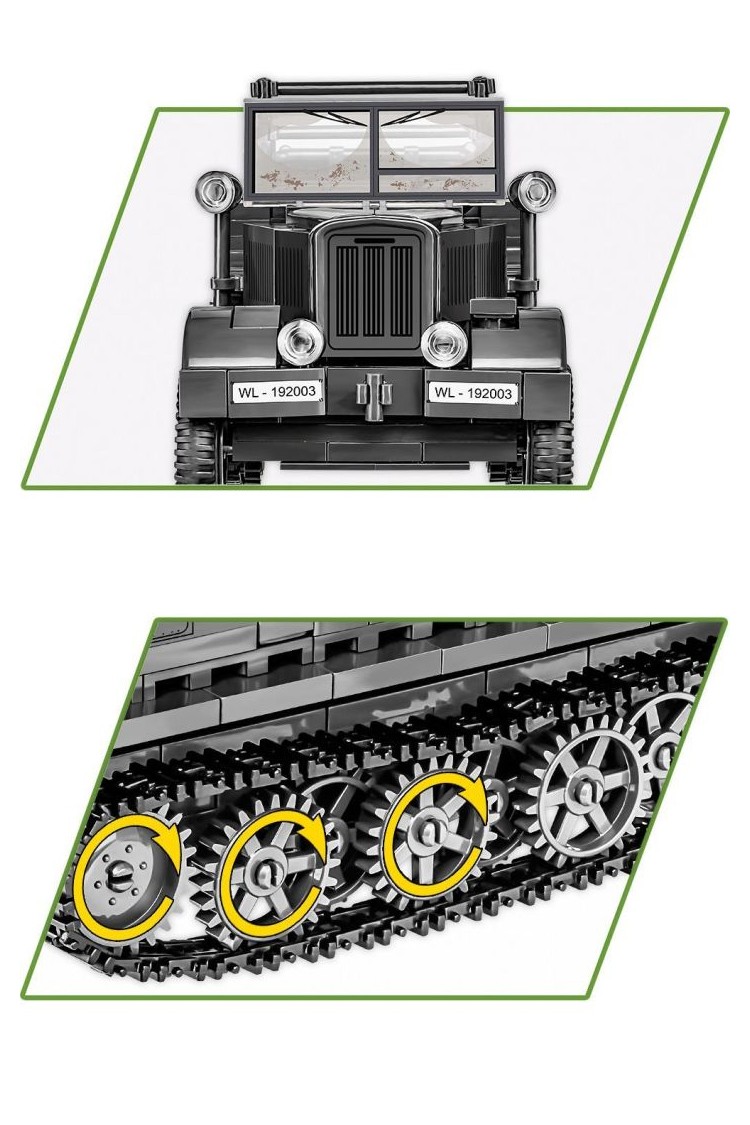 WL - 192003 WL - 192003